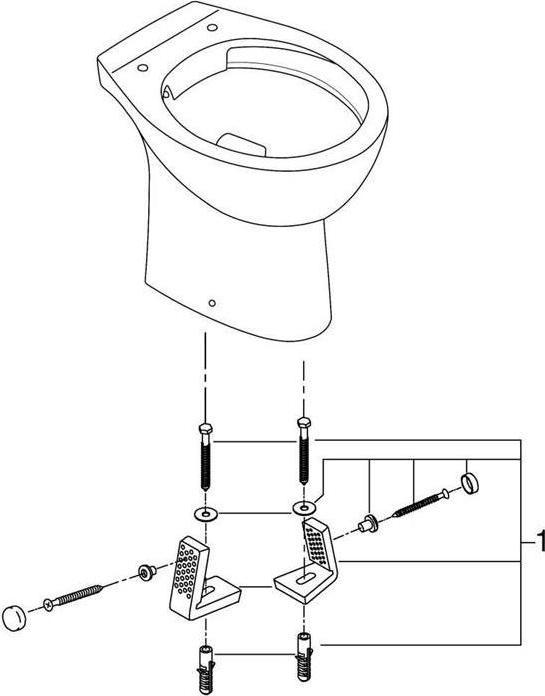 1