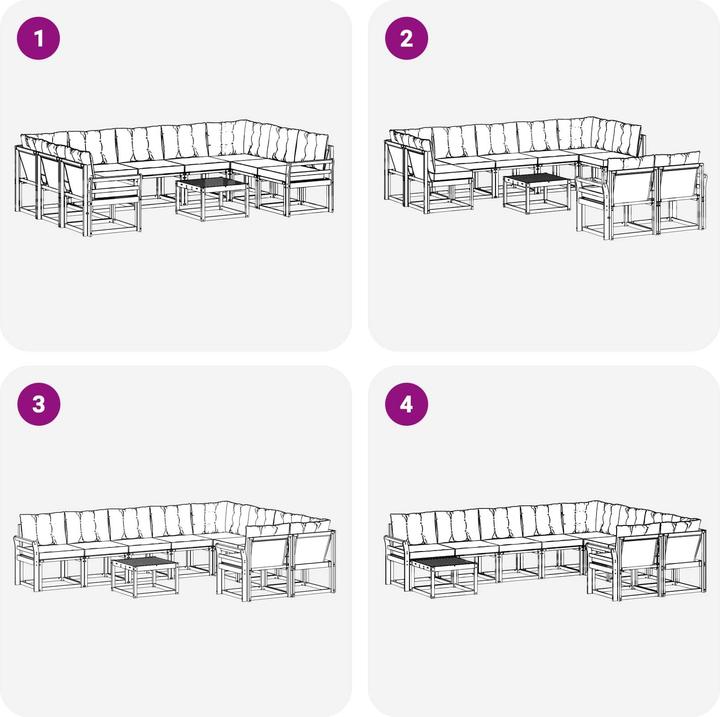 1

2

3

4