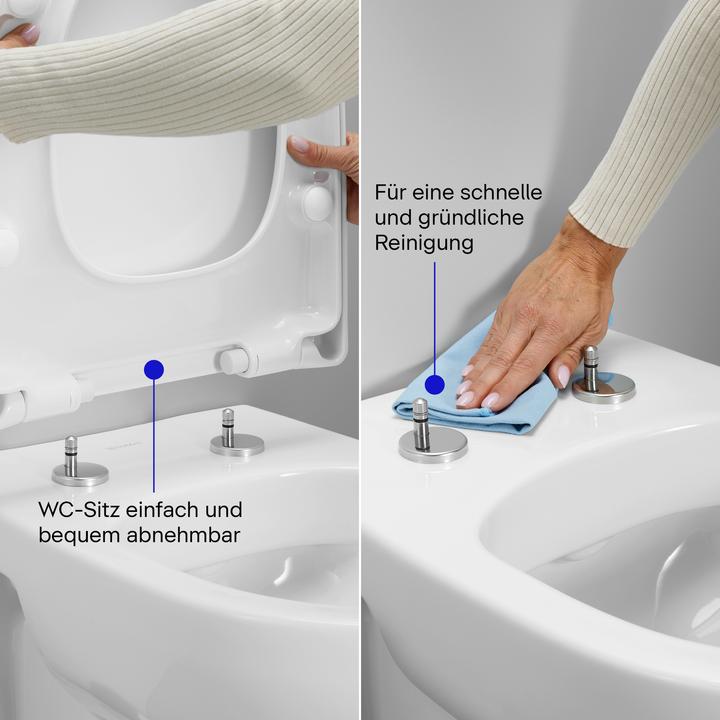 WC-Sitz einfach und bequem abnehmbar

Für eine schnelle und gründliche Reinigung