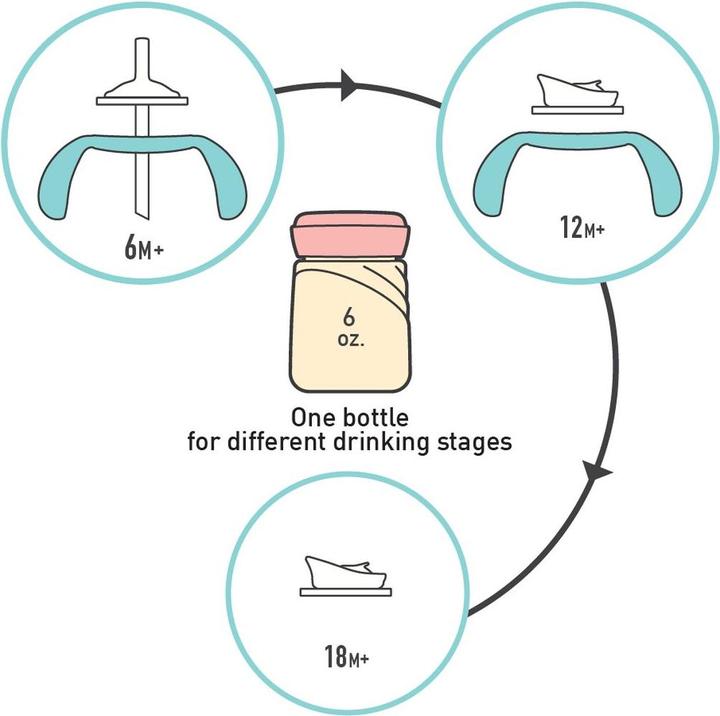 6M+

12M+

6
oz.

One bottle
for different drinking stages

18M+