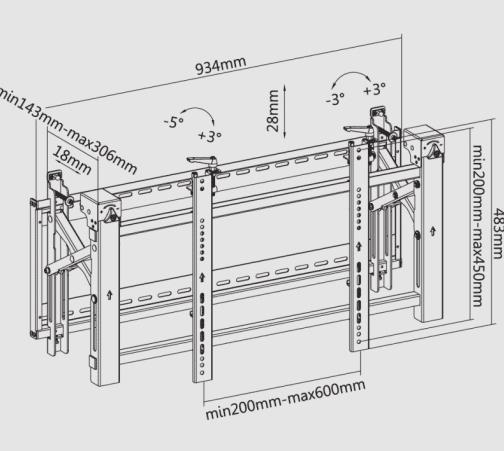 934mm
min143mm-max306mm
18mm
-5°
+3°
28mm
-3°
+3°
min200mm-max450mm
483mm
min200mm-max600mm