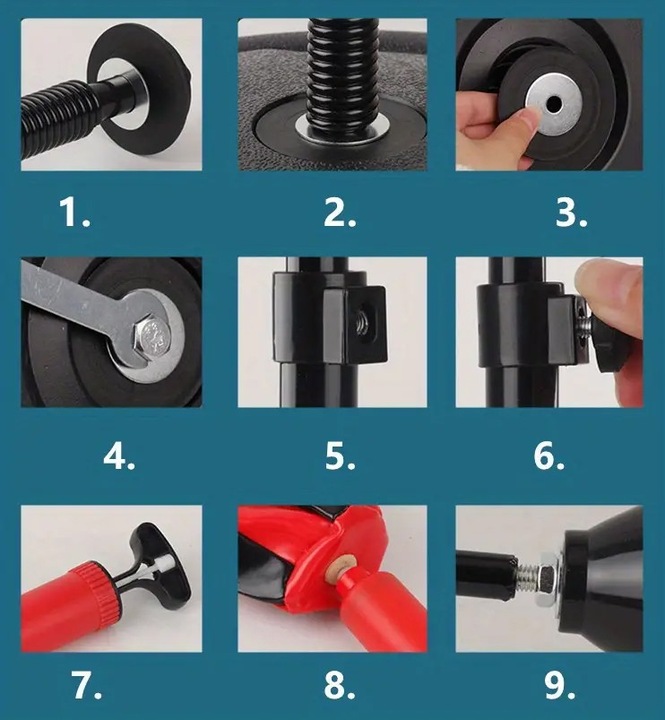 1.

2.

3.

4.

5.

6.

7.

8.

9.