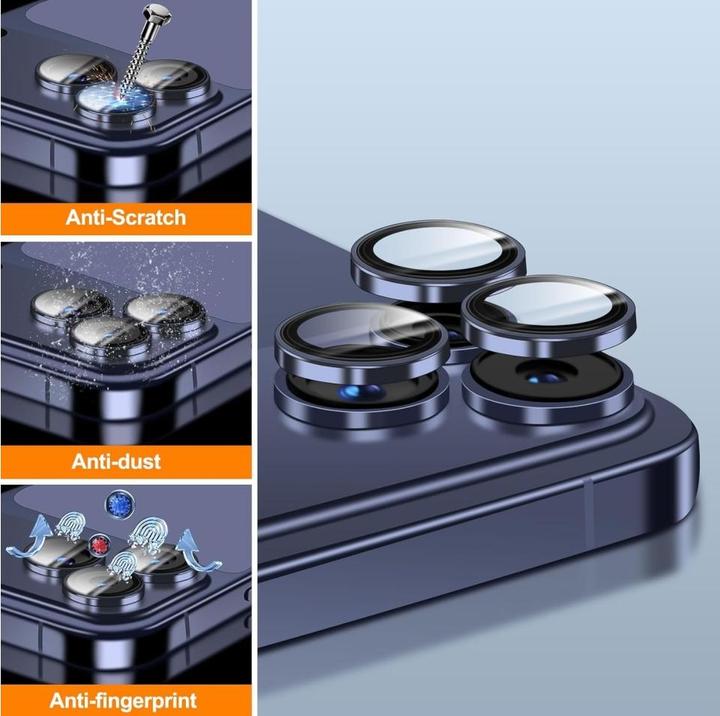 Anti-Scratch

Anti-dust

Anti-fingerprint