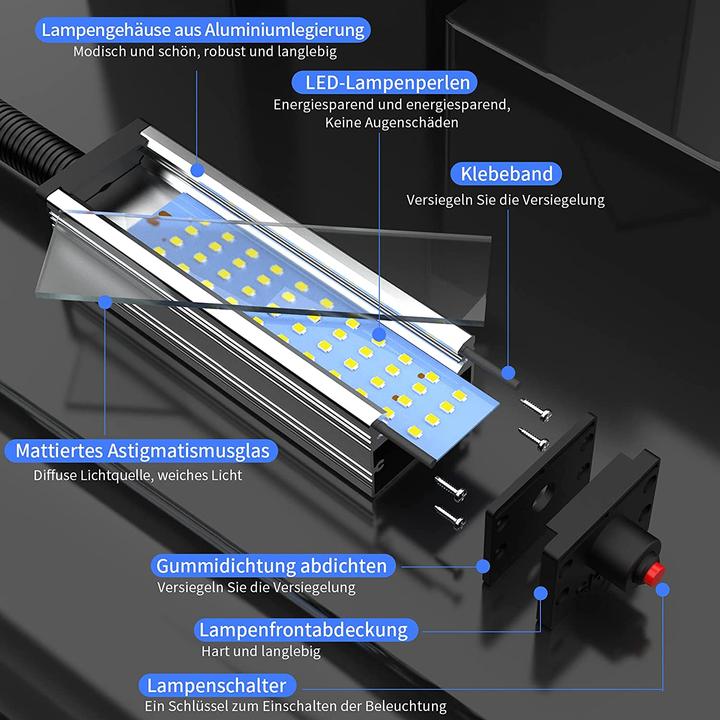 Lampengehäuse aus Aluminiumlegierung
Modisch und schön, robust und langlebig

LED-Lampenperlen
Energiesparend und energiesparend, Keine Augenschäden

Klebeband
Versiegeln Sie die Versiegelung

Mattiertes Astigmatismusglas
Diffuse Lichtquelle, weiches Licht

Gummidichtung abdichten
Versiegeln Sie die Versiegelung

Lampenfrontabdeckung
Hart und langlebig

Lampenschalter
Ein Schlüssel zum Einschalten der Beleuchtung