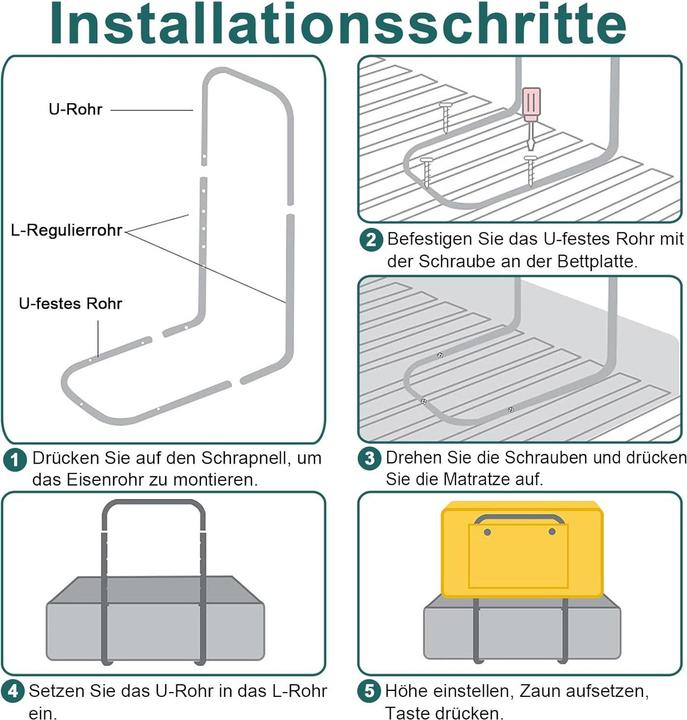 Installationsschritte

U-Rohr

L-Regulierrohr

U-festes Rohr

1 Drücken Sie auf den Schrapnell, um das Eisenrohr zu montieren.

2 Befestigen Sie das U-festes Rohr mit der Schraube an der Bettplatte.

3 Drehen Sie die Schrauben und drücken Sie die Matratze auf.

4 Setzen Sie das U-Rohr in das L-Rohr ein.

5 Höhe einstellen, Zaun aufsetzen, Taste drücken.