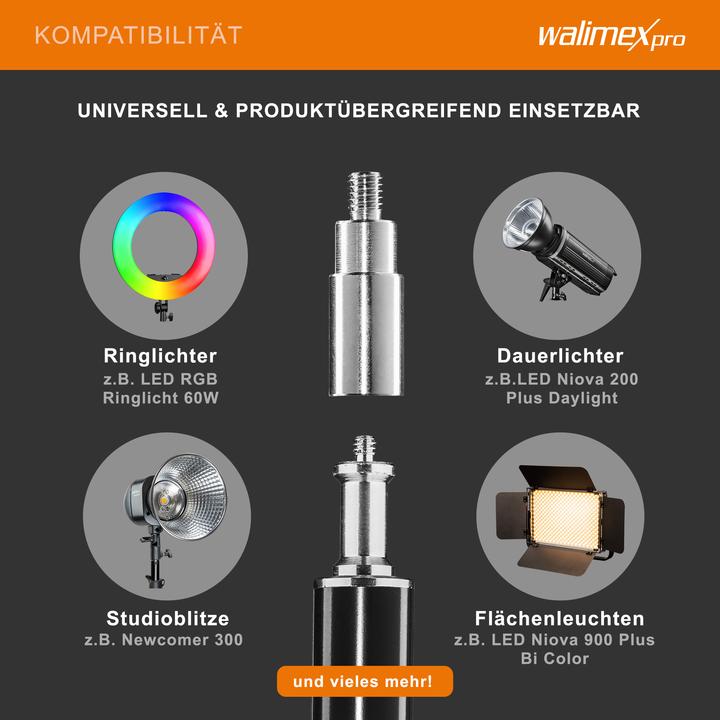 KOMPATIBILITÄT

walimex pro

UNIVERSELL & PRODUKTÜBERGREIFEND EINSETZBAR

Ringlichter
z.B. LED RGB Ringlicht 60W

Dauerlichter
z.B.LED Niova 200 Plus Daylight

Studioblitze
z.B. Newcomer 300

Flächenleuchten
z.B. LED Niova 900 Plus Bi Color

und vieles mehr!