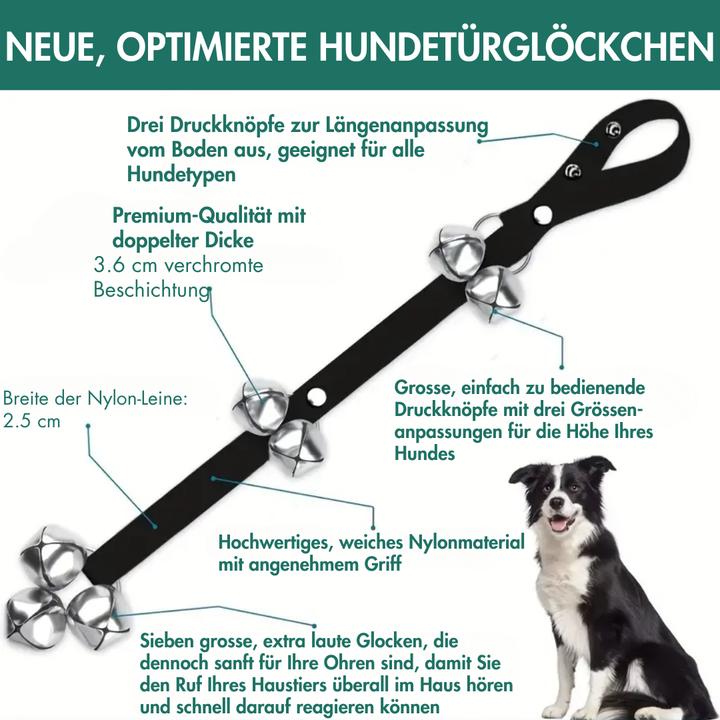 NEUE, OPTIMIERTE HUNDETÜRGLÖCKCHEN

Drei Druckknöpfe zur Längenanpassung vom Boden aus, geeignet für alle Hundetypen

Premium-Qualität mit doppelter Dicke
3.6 cm verchromte Beschichtung

Breite der Nylon-Leine: 2.5 cm

Grosse, einfach zu bedienende Druckknöpfe mit drei Grössenanpassungen für die Höhe Ihres Hundes

Hochwertiges, weiches Nylonmaterial mit angenehmem Griff

Sieben grosse, extra laute Glocken, die dennoch sanft für Ihre Ohren sind, damit Sie den Ruf Ihres Haustiers überall im Haus hören und schnell darauf reagieren können