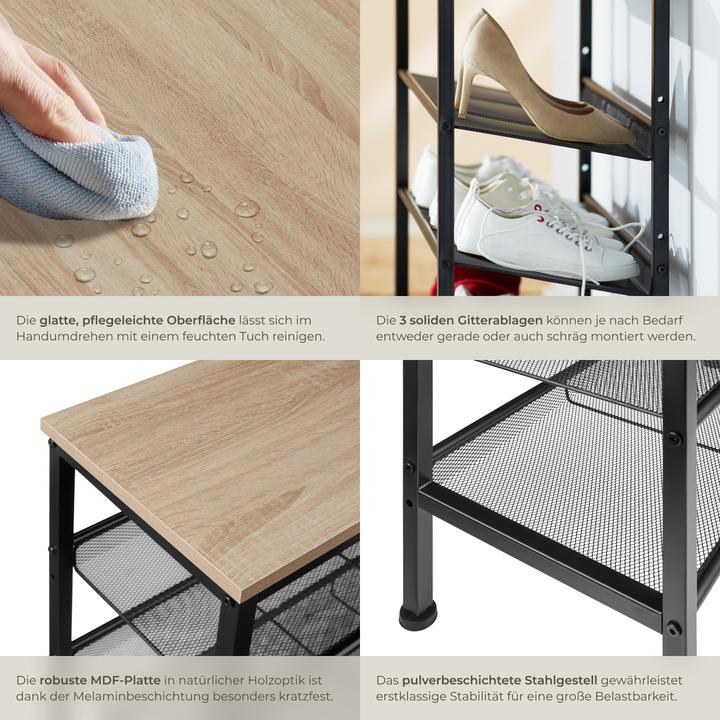 Die glatte, pflegeleichte Oberfläche lässt sich im Handumdrehen mit einem feuchten Tuch reinigen.

Die 3 soliden Gitterablagen können je nach Bedarf entweder gerade oder auch schräg montiert werden.

Die robuste MDF-Platte in natürlicher Holzoptik ist dank der Melaminbeschichtung besonders kratzfest.

Das pulverbeschichtete Stahlgestell gewährleistet erstklassige Stabilität für eine große Belastbarkeit.