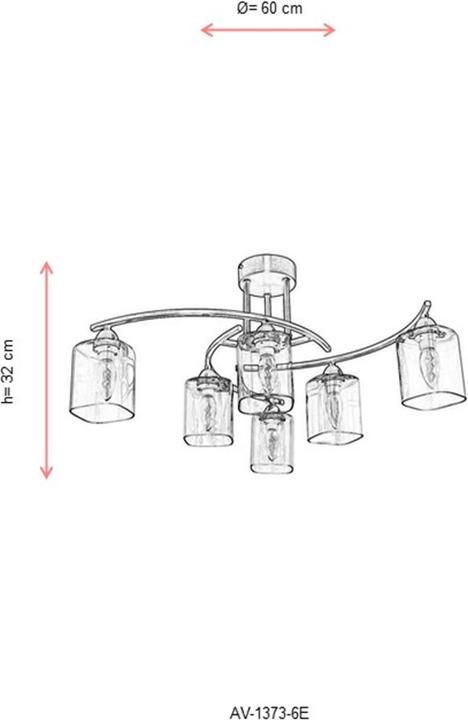 Ø= 60 cm

h= 32 cm

AV-1373-6E