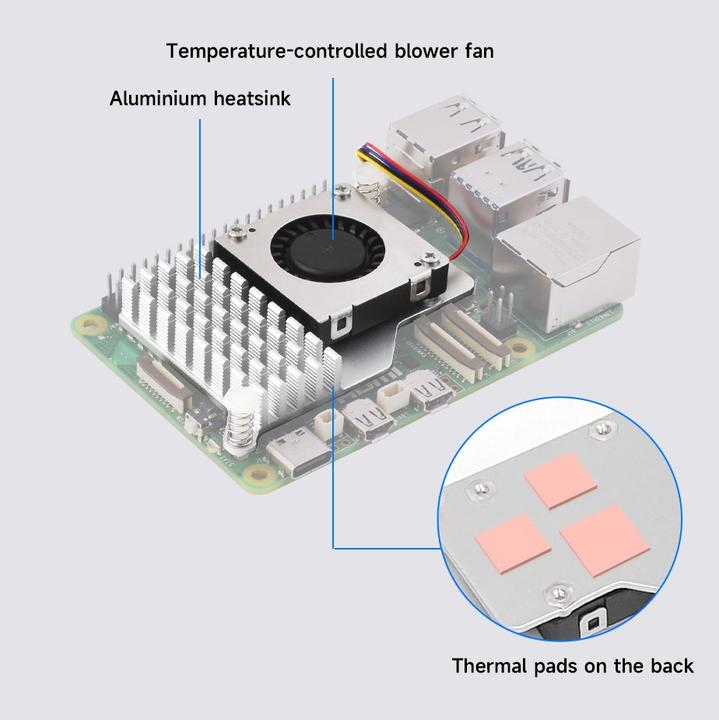 Temperature-controlled blower fan

Aluminium heatsink

Thermal pads on the back