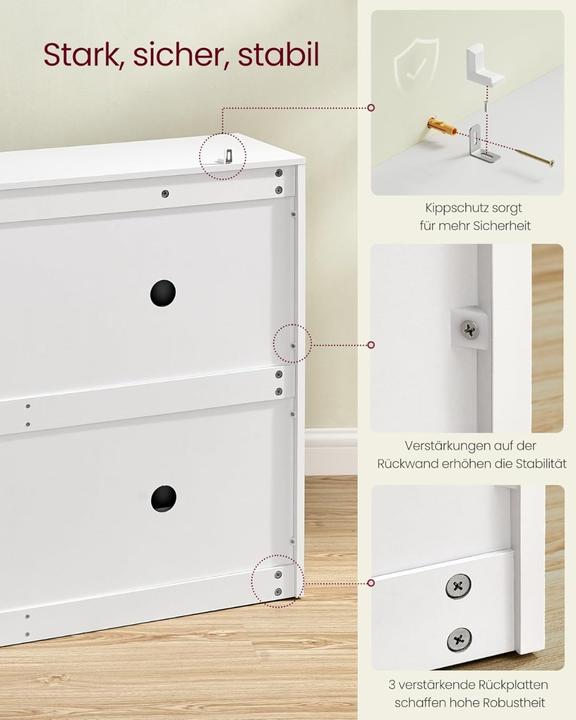 Stark, sicher, stabil

Kippschutz sorgt für mehr Sicherheit

Verstärkungen auf der Rückwand erhöhen die Stabilität

3 verstärkende Rückplatten schaffen hohe Robustheit