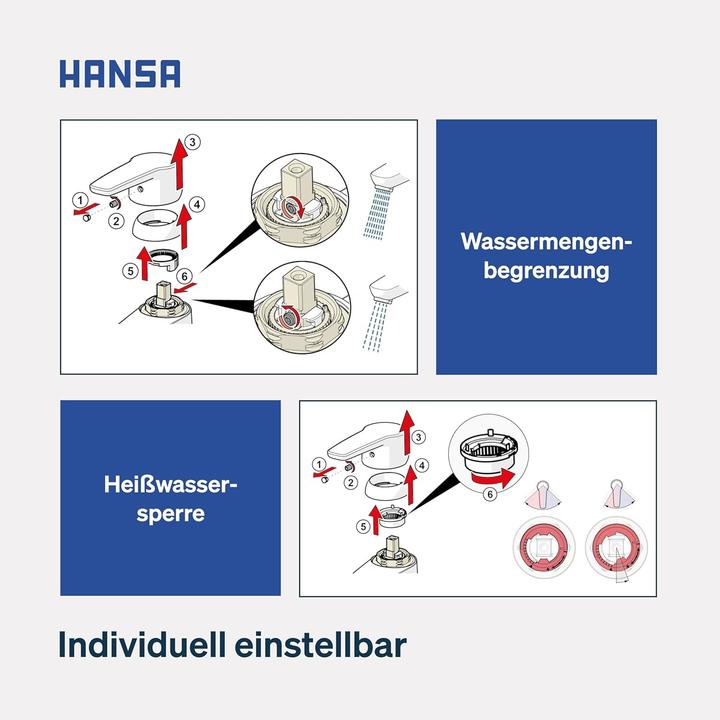 HANSA

3
1
2
4
5
6

Wassermengenbegrenzung

Heißwassersperre

3
1
2
4
5
6

Individuell einstellbar