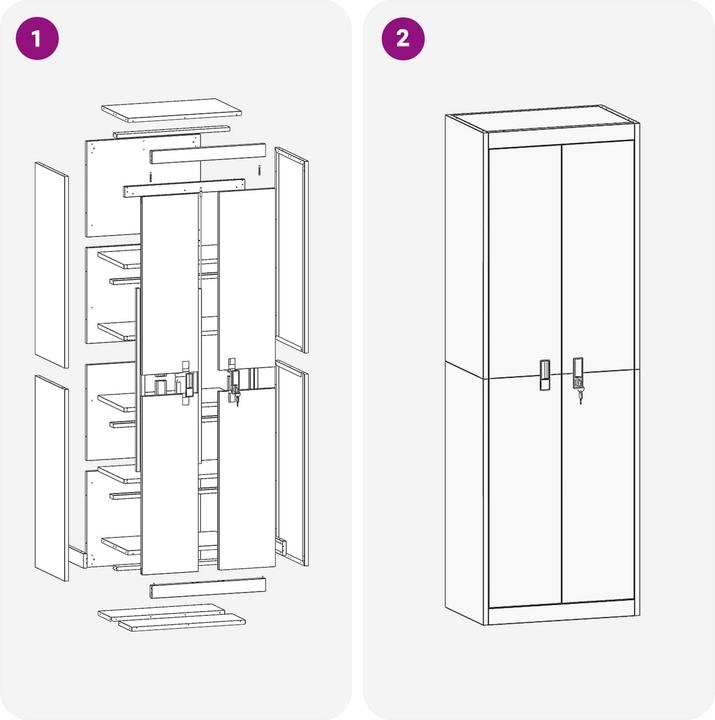 1

2