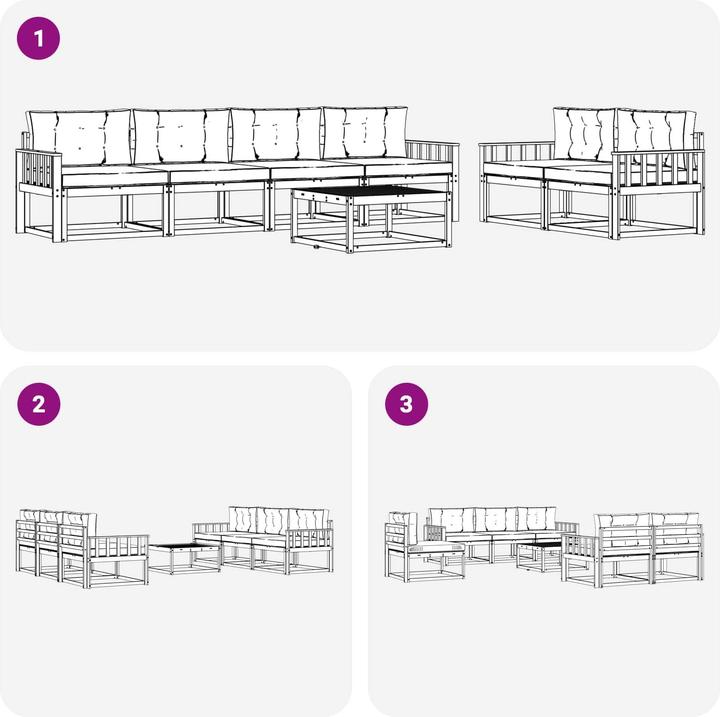 1

2

3