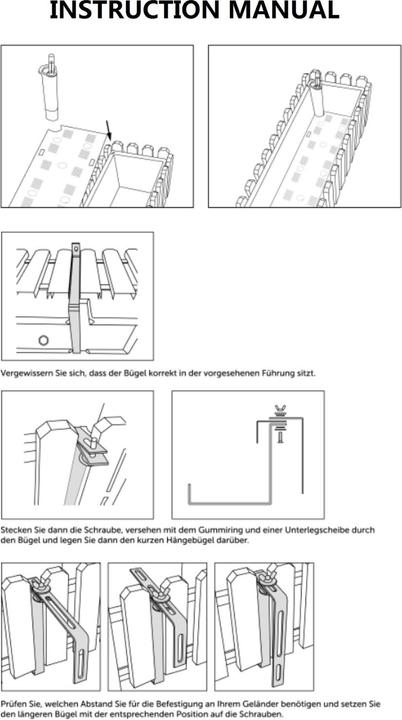 INSTRUCTION MANUAL

Vergewissern Sie sich, dass der Bügel korrekt in der vorgesehenen Führung sitzt.

Stecken Sie dann die Schraube, versehen mit dem Gummiring und einer Unterlegscheibe durch den Bügel und legen Sie dann den kurzen Hängebügel darüber.

Prüfen Sie, welchen Abstand Sie für die Befestigung an Ihrem Geländer benötigen und setzen Sie den längeren Bügel mit der entsprechenden Position auf die Schrauben.