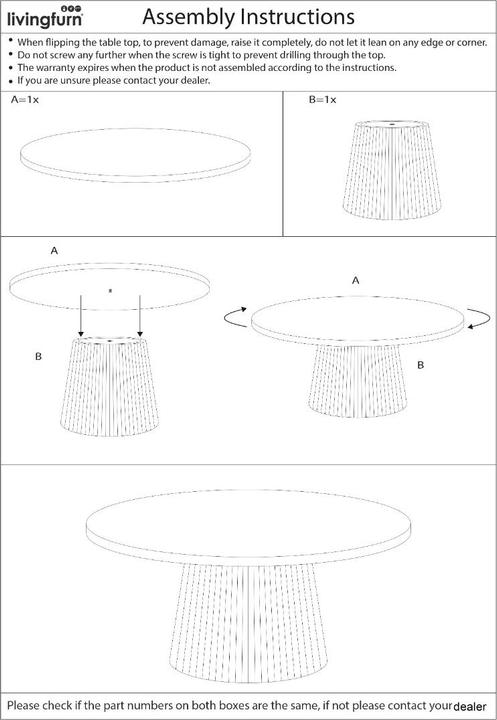 livingfurn

Assembly Instructions

• When flipping the table top, to prevent damage, raise it completely, do not let it lean on any edge or corner.
• Do not screw any further when the screw is tight to prevent drilling through the top.
• The warranty expires when the product is not assembled according to the instructions.
• If you are unsure please contact your dealer.

A=1x

B=1x

A

B

A

B

Please check if the part numbers on both boxes are the same, if not please contact your dealer