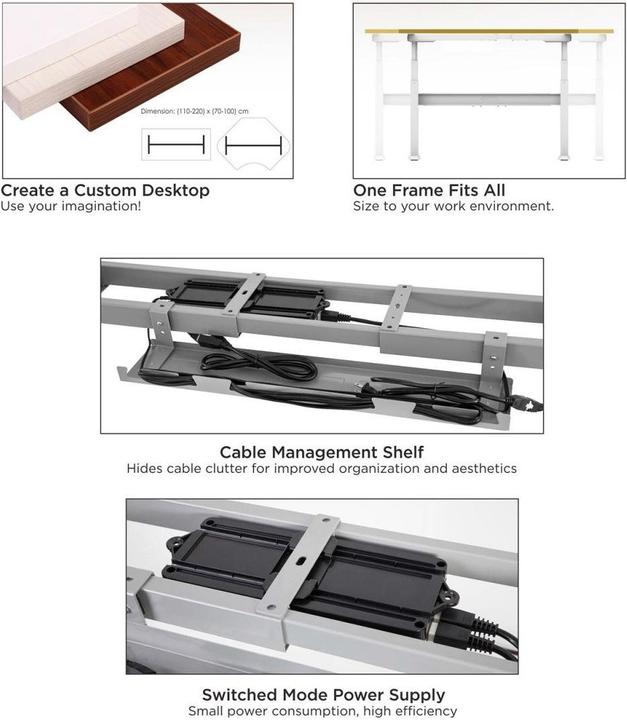 Dimension: (110-220) x (70-100) cm

Create a Custom Desktop
Use your imagination!

One Frame Fits All
Size to your work environment.

Cable Management Shelf
Hides cable clutter for improved organization and aesthetics

Switched Mode Power Supply
Small power consumption, high efficiency