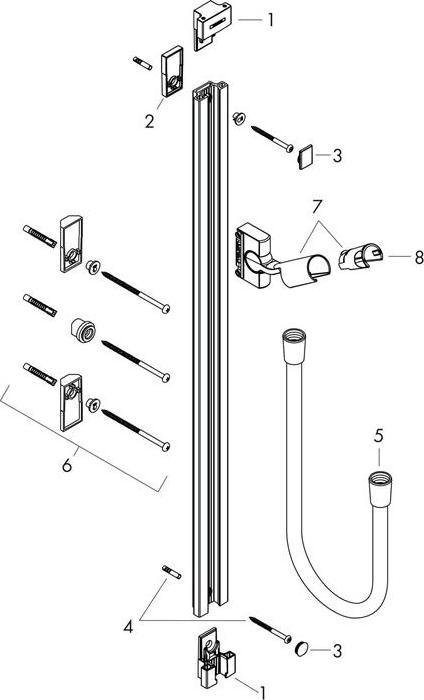 1
2
3
7
8
6
5
4
3
1