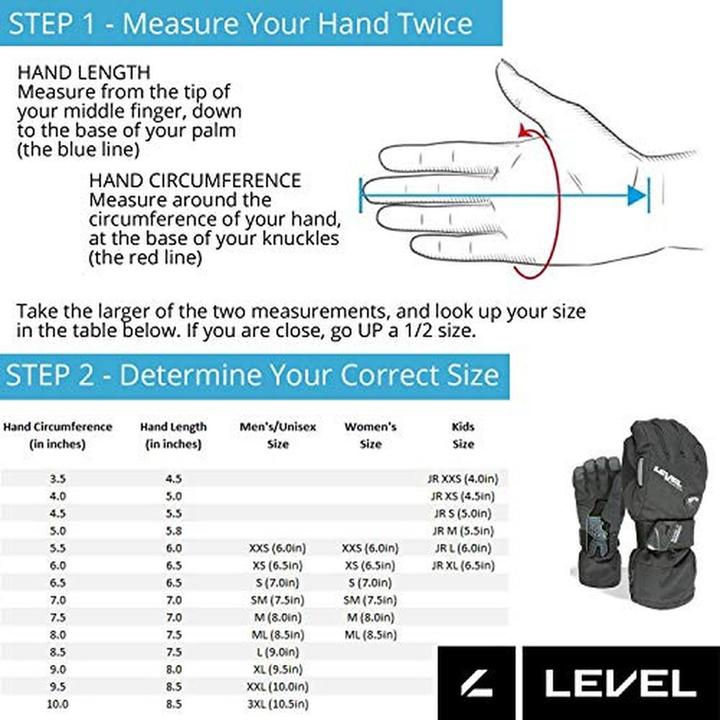 STEP 1 - Measure Your Hand Twice

HAND LENGTH
Measure from the tip of your middle finger, down to the base of your palm (the blue line)

HAND CIRCUMFERENCE
Measure around the circumference of your hand, at the base of your knuckles (the red line)

Take the larger of the two measurements, and look up your size in the table below. If you are close, go UP a 1/2 size.

STEP 2 - Determine Your Correct Size

| Hand Circumference (in inches) | Hand Length (in inches) | Men's/Unisex Size | Women's Size | Kids Size |
|---|---|---|---|---|
| 3.5 | 4.5 | | | JR XXS (4.0in) |
| 4.0 | 5.0 | | | JR XS (4.5in) |
| 4.5 | 5.5 | | | JR S (5.0in) |
| 5.0 | 5.8 | | | JR M (5.5in) |
| 5.5 | 6.0 | XXS (6.0in) | XXS (6.0in) | JR L (6.0in) |
| 6.0 | 6.5 | XS (6.5in) | XS (6.5in) | JR XL (6.5in) |
| 6.5 | 6.5 | S (7.0in) | S (7.0in) | |
| 7.0 | 7.0 | SM (7.5in) | SM (7.5in) | |
| 7.5 | 7.0 | M (8.0in) | M (8.0in) | |
| 8.0 | 7.5 | ML (8.5in) | ML (8.5in) | |
| 8.5 | 7.5 | L (9.0in) | | |
| 9.0 | 8.0 | XL (9.5in) | | |
| 9.5 | 8.5 | XXL (10.0in) | | |
| 10.0 | 8.5 | 3XL (10.5in) | | |

LEVEL

LEVEL