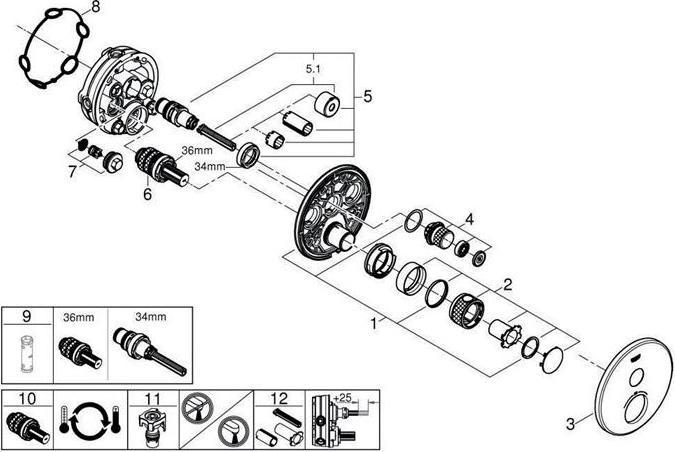 8
5.1
5
36mm
34mm
7
6
4
2
1
3
9
36mm
34mm
10
11
12
+25