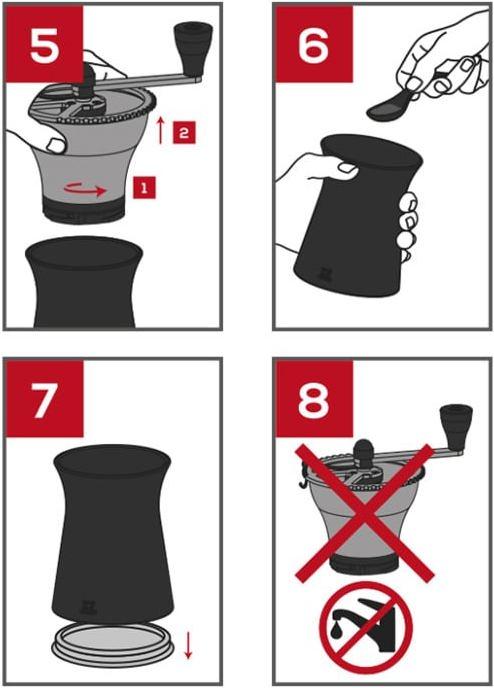 5

2

1

6

7

8