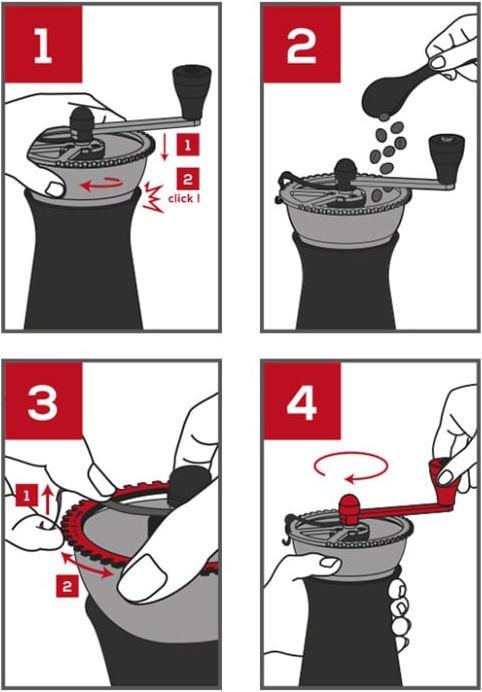 1
1
2
click !

2

3
1
2

4