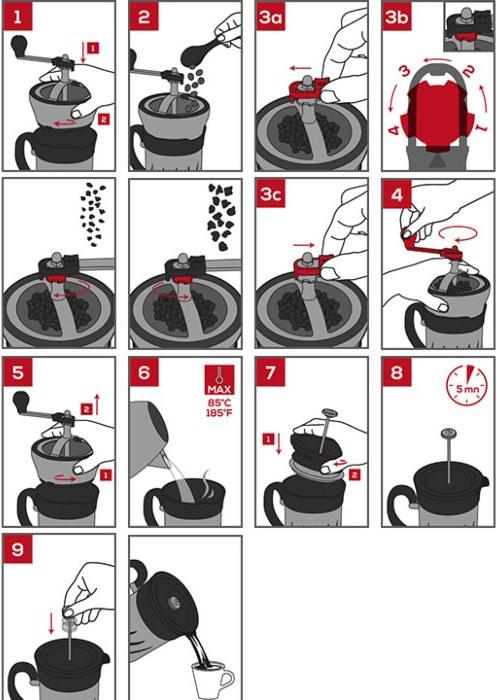 1
1
2

2

3a

3b
3
2
4
1

3c

4

5
2
1

6
MAX
85°C
185°F

7
1
2

8
5 mn

9