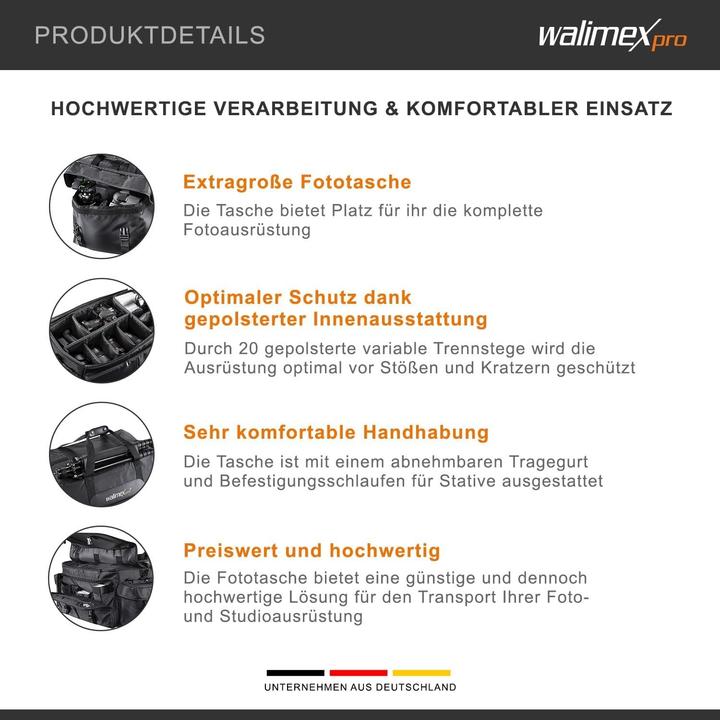 PRODUKTDETAILS

walimex pro

HOCHWERTIGE VERARBEITUNG & KOMFORTABLER EINSATZ

Extragroße Fototasche

Die Tasche bietet Platz für ihr die komplette Fotoausrüstung

Optimaler Schutz dank gepolsterter Innenausstattung

Durch 20 gepolsterte variable Trennstege wird die Ausrüstung optimal vor Stößen und Kratzern geschützt

Sehr komfortable Handhabung

Die Tasche ist mit einem abnehmbaren Tragegurt und Befestigungsschlaufen für Stative ausgestattet

walimex

Preiswert und hochwertig

Die Fototasche bietet eine günstige und dennoch hochwertige Lösung für den Transport Ihrer Foto- und Studioausrüstung

UNTERNEHMEN AUS DEUTSCHLAND