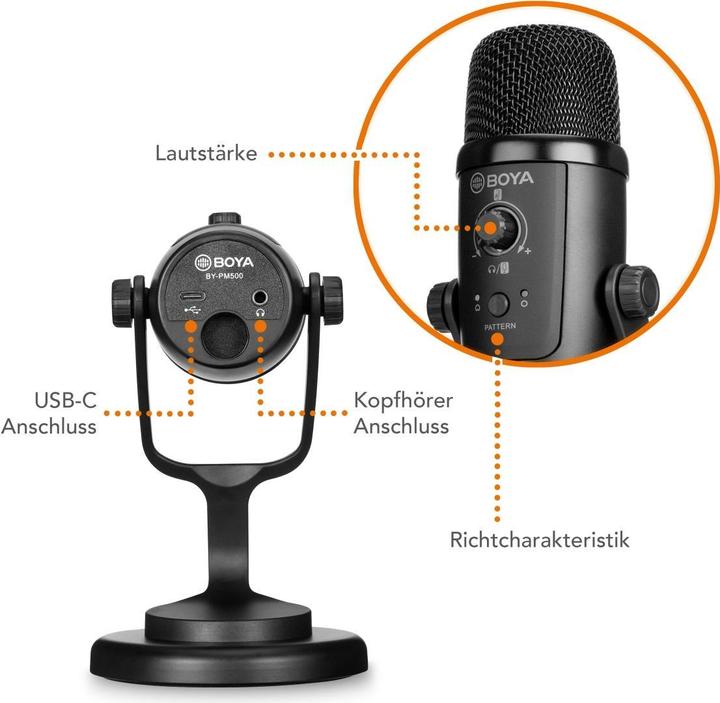 Lautstärke

BOYA

PATTERN

BOYA
BY-PM500

USB-C
Anschluss

Kopfhörer
Anschluss

Richtcharakteristik