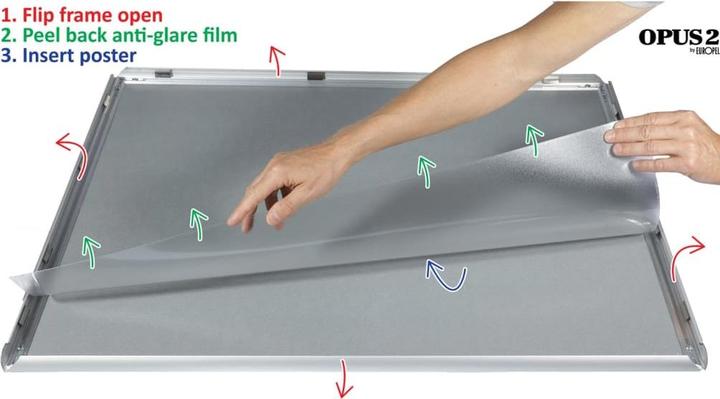 1. Flip frame open
2. Peel back anti-glare film
3. Insert poster

OPUS 2
by EUROPEL