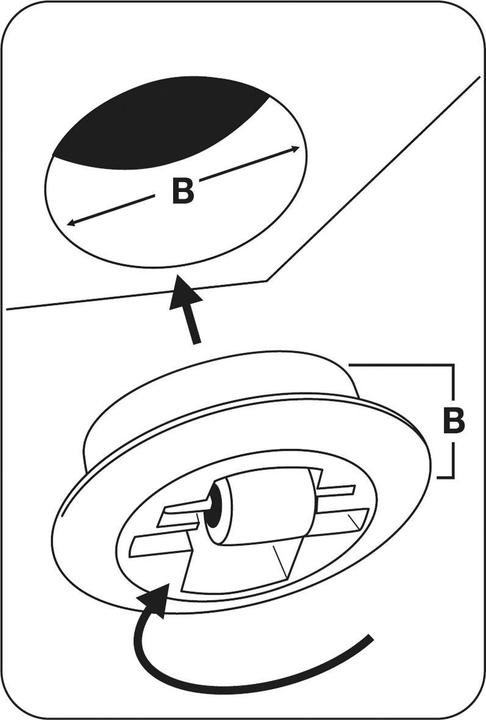 B

B