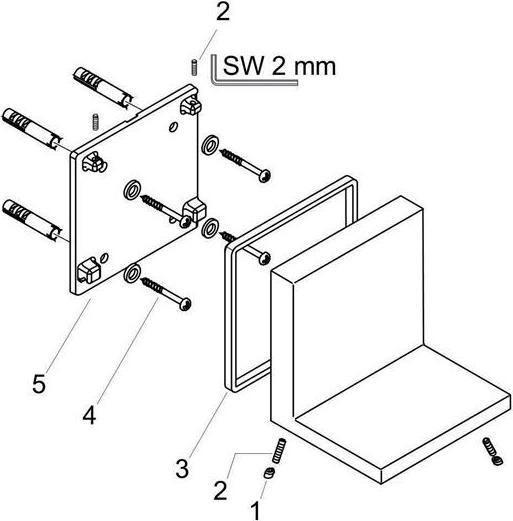 2
SW 2 mm
5
4
3
2
1