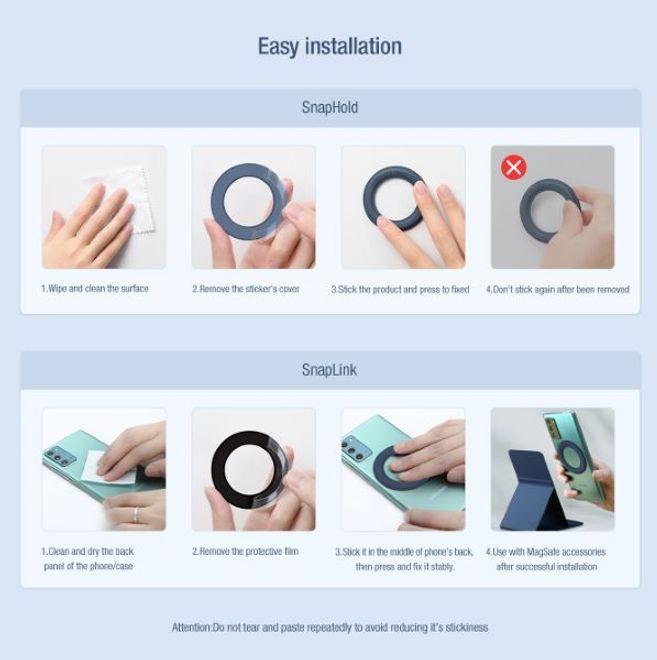 Easy installation

SnapHold

1.Wipe and clean the surface

2.Remove the sticker's cover

3.Stick the product and press to fixed

4.Don't stick again after been removed

SnapLink

1.Clean and dry the back panel of the phone/case

2.Remove the protective film

3.Stick it in the middle of phone's back, then press and fix it stably.

4.Use with MagSafe accessories after successful installation

Attention:Do not tear and paste repeatedly to avoid reducing it's stickiness