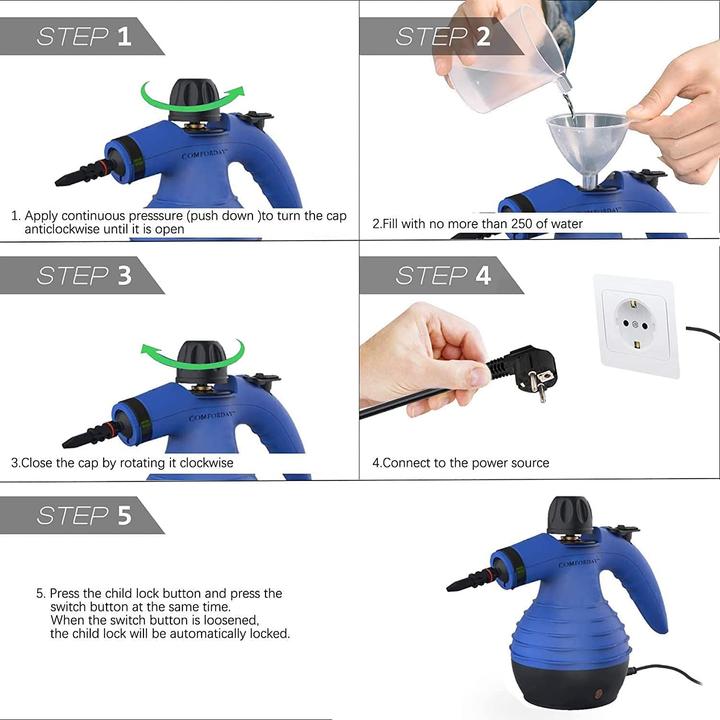 STEP 1

COMFORDAY

1. Apply continuous presssure (push down )to turn the cap anticlockwise until it is open

STEP 2

2.Fill with no more than 250 of water

STEP 3

COMFORDAY

3.Close the cap by rotating it clockwise

STEP 4

4.Connect to the power source

STEP 5

5. Press the child lock button and press the switch button at the same time. When the switch button is loosened, the child lock will be automatically locked.

COMFORDAY