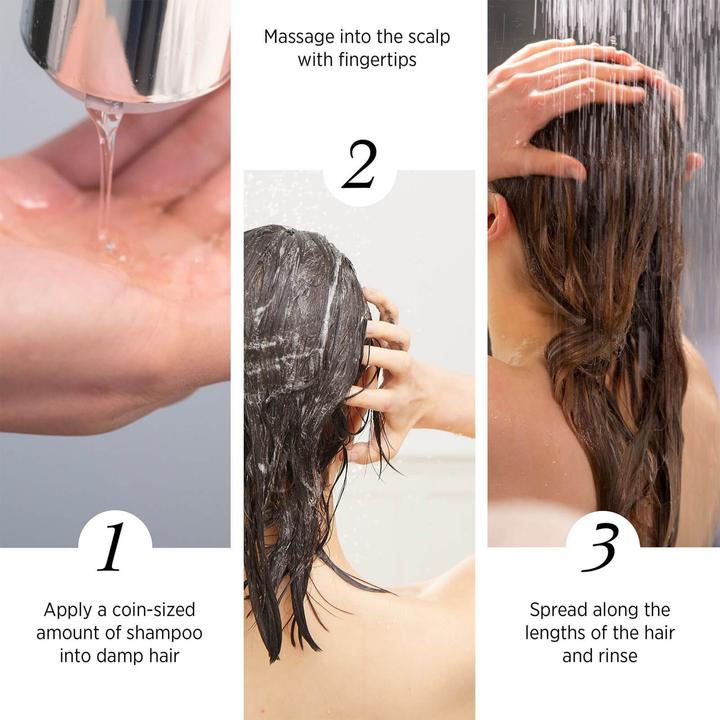 1

Apply a coin-sized amount of shampoo into damp hair

Massage into the scalp with fingertips

2

3

Spread along the lengths of the hair and rinse