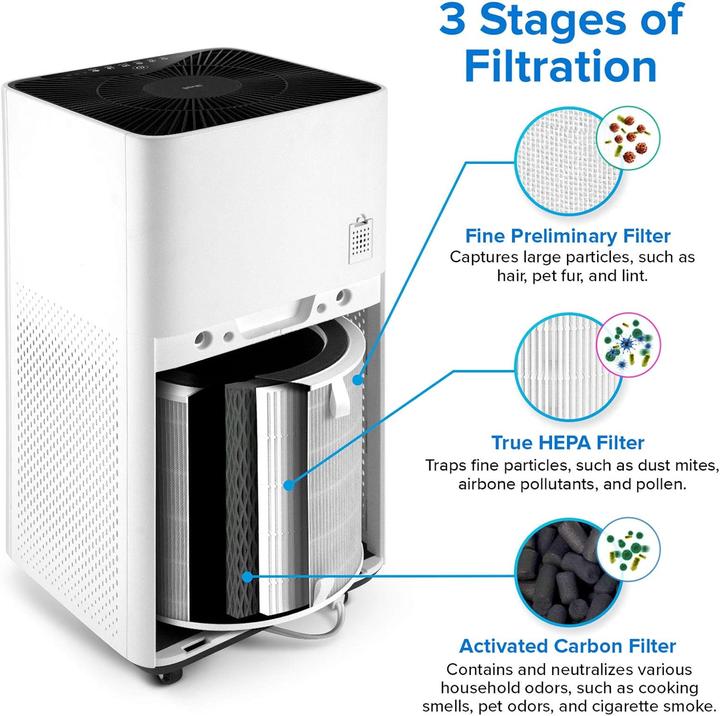 3 Stages of Filtration

Fine Preliminary Filter
Captures large particles, such as hair, pet fur, and lint.

True HEPA Filter
Traps fine particles, such as dust mites, airbone pollutants, and pollen.

Activated Carbon Filter
Contains and neutralizes various household odors, such as cooking smells, pet odors, and cigarette smoke.