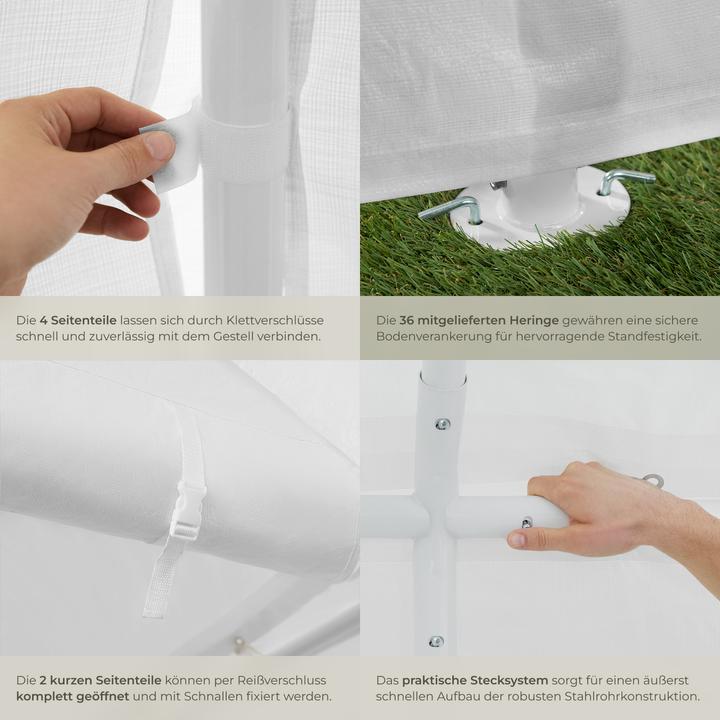 Die 4 Seitenteile lassen sich durch Klettverschlüsse schnell und zuverlässig mit dem Gestell verbinden.

Die 36 mitgelieferten Heringe gewähren eine sichere Bodenverankerung für hervorragende Standfestigkeit.

Die 2 kurzen Seitenteile können per Reißverschluss komplett geöffnet und mit Schnallen fixiert werden.

Das praktische Stecksystem sorgt für einen äußerst schnellen Aufbau der robusten Stahlrohrkonstruktion.