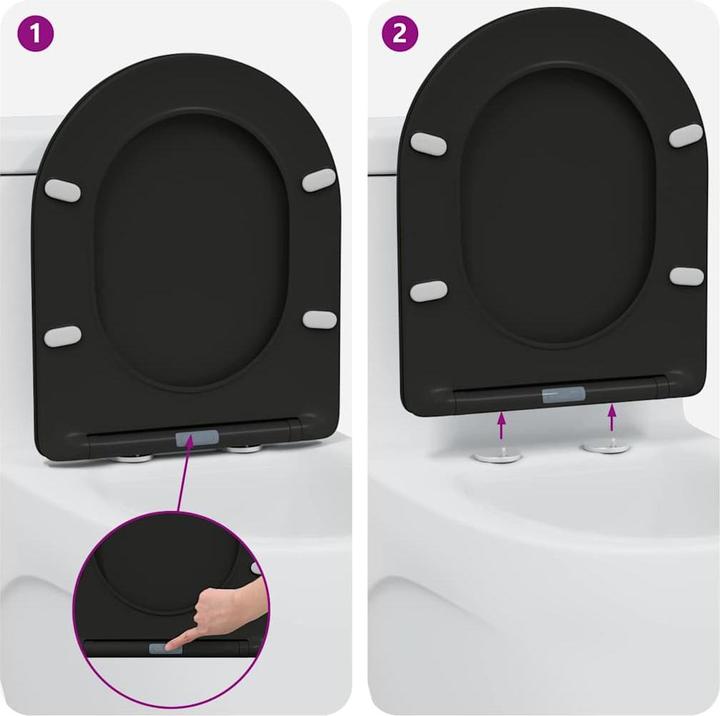 1

2