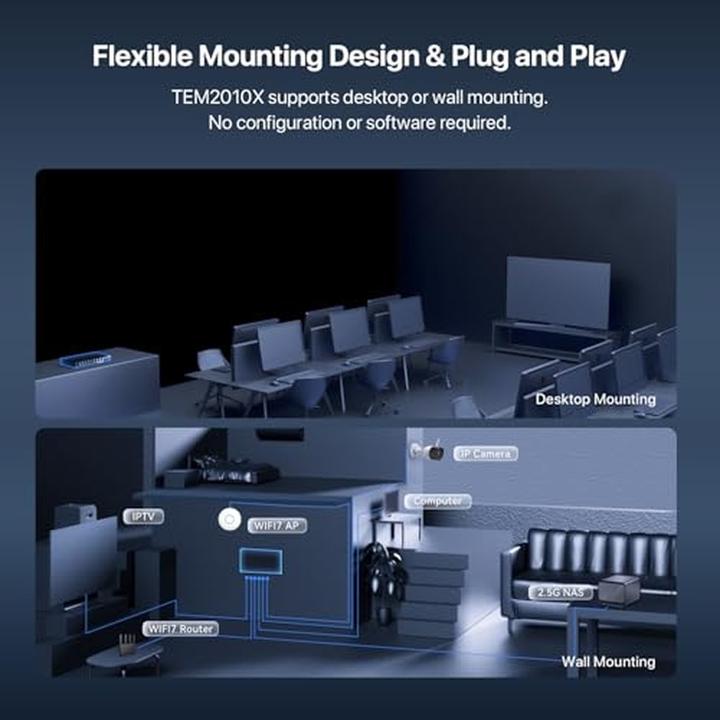 Flexible Mounting Design & Plug and Play

TEM2010X supports desktop or wall mounting.
No configuration or software required.

Desktop Mounting

IP Camera

Computer

IPTV

WIFI7 AP

2.5G NAS

WIFI7 Router

Wall Mounting