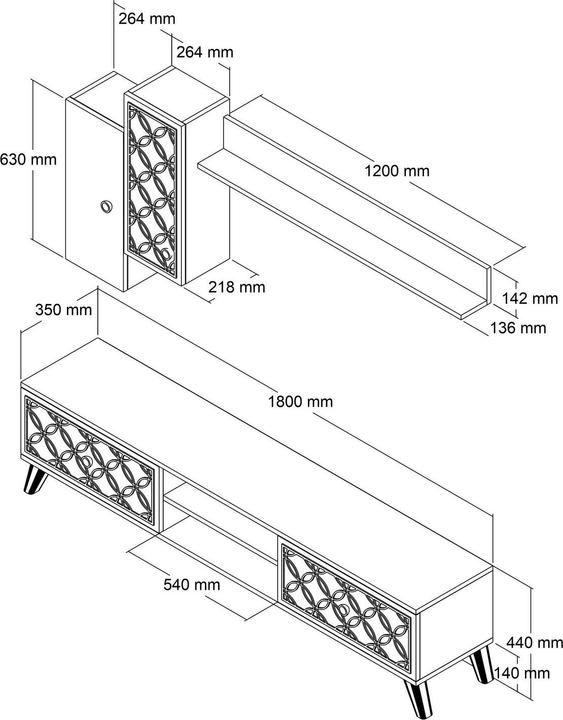 264 mm
264 mm
630 mm
1200 mm
218 mm
142 mm
136 mm
350 mm
1800 mm
540 mm
440 mm
140 mm