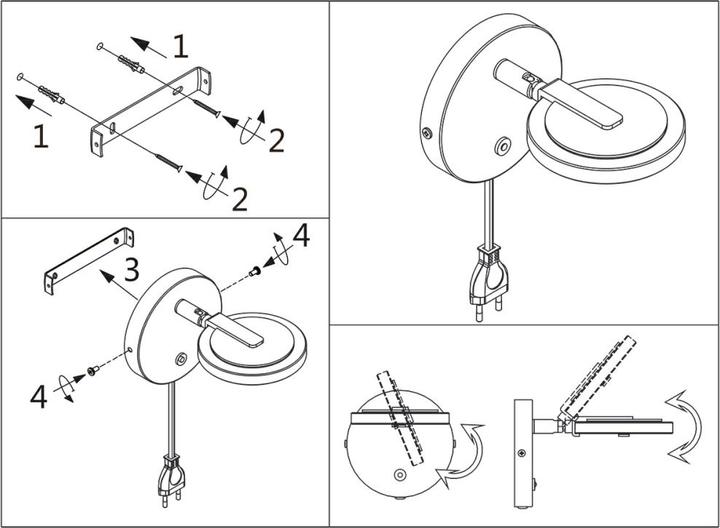 1
1
2
2
3
4
4