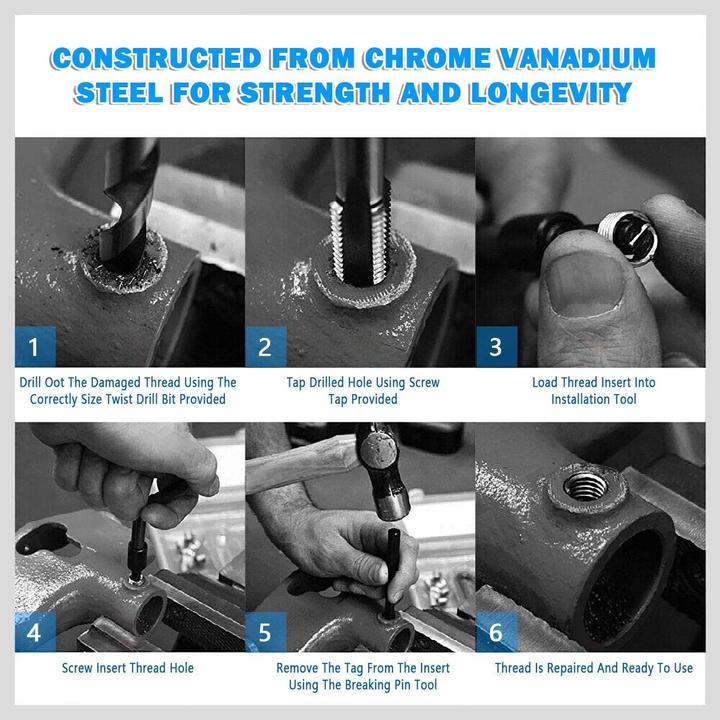 CONSTRUCTED FROM CHROME VANADIUM STEEL FOR STRENGTH AND LONGEVITY

1

Drill Oot The Damaged Thread Using The Correctly Size Twist Drill Bit Provided

2

Tap Drilled Hole Using Screw Tap Provided

3

Load Thread Insert Into Installation Tool

4

Screw Insert Thread Hole

5

Remove The Tag From The Insert Using The Breaking Pin Tool

6

Thread Is Repaired And Ready To Use