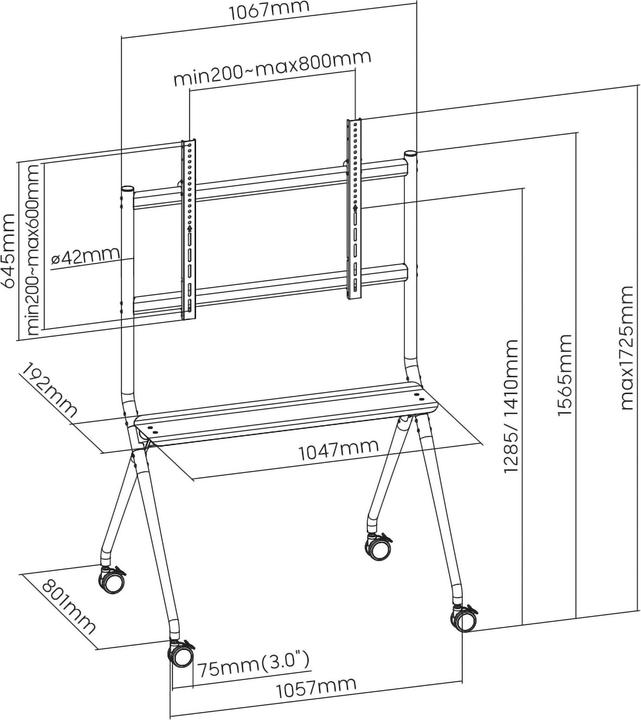 1067mm

min200~max800mm

645mm

min200~max600mm

ø42mm

192mm

1047mm

1285/ 1410mm

1565mm

max1725mm

801mm

75mm(3.0")

1057mm