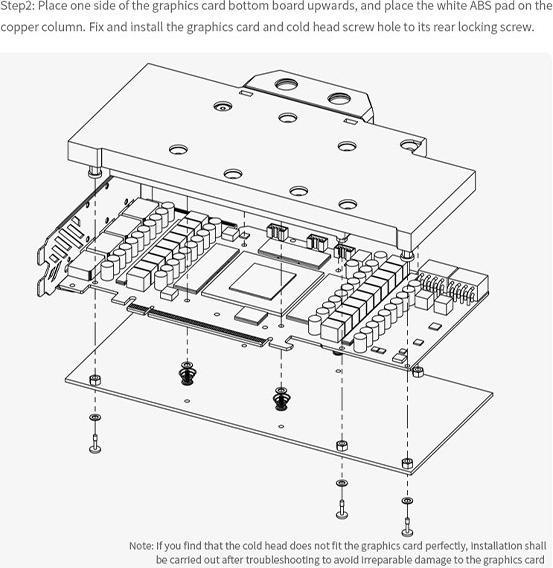 Step2: Place one side of the graphics card bottom board upwards, and place the white ABS pad on the copper column. Fix and install the graphics card and cold head screw hole to its rear locking screw.

Note: If you find that the cold head does not fit the graphics card perfectly, installation shall be carried out after troubleshooting to avoid irreparable damage to the graphics card