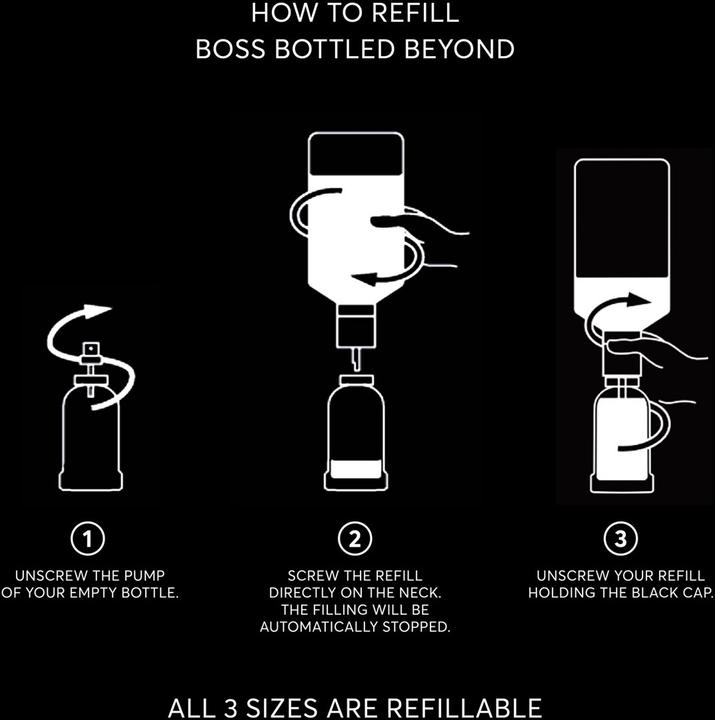 HOW TO REFILL
BOSS BOTTLED BEYOND

1
UNSCREW THE PUMP OF YOUR EMPTY BOTTLE.

2
SCREW THE REFILL DIRECTLY ON THE NECK. THE FILLING WILL BE AUTOMATICALLY STOPPED.

3
UNSCREW YOUR REFILL HOLDING THE BLACK CAP.

ALL 3 SIZES ARE REFILLABLE