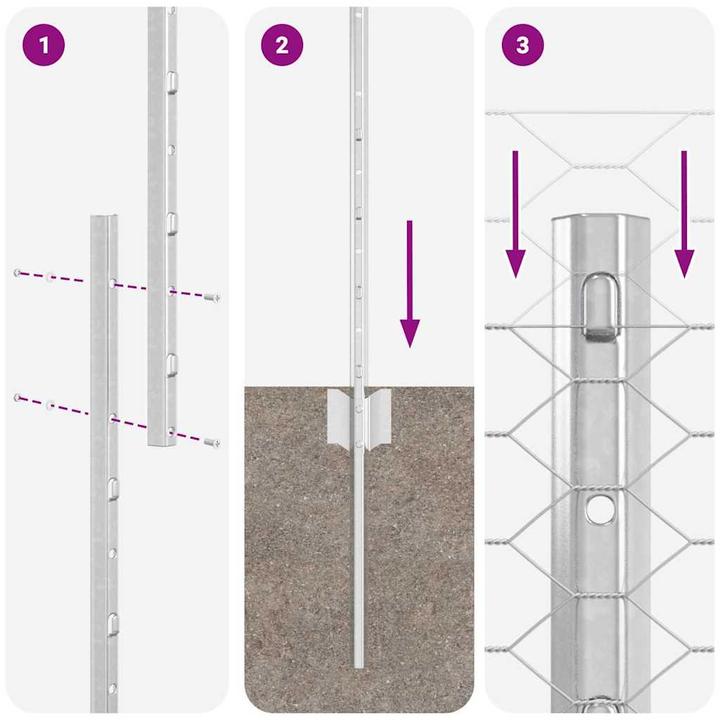 1

2

3