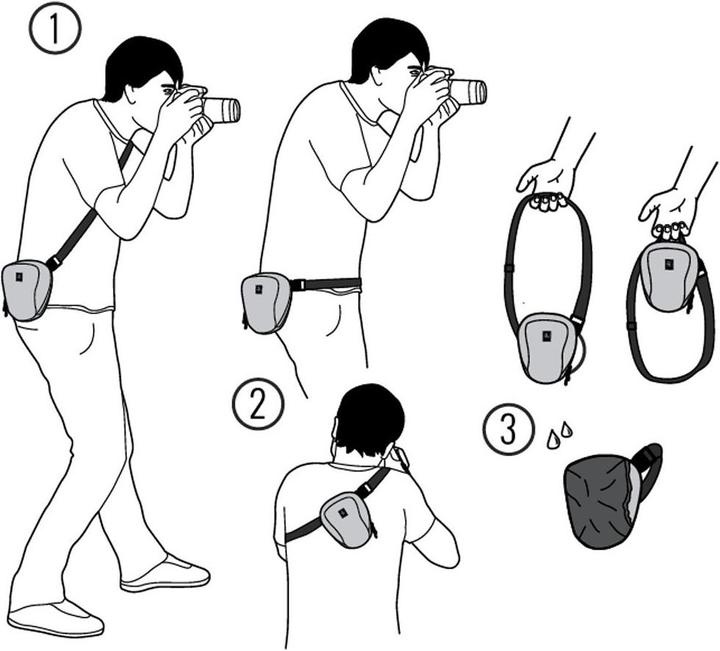 1

2

3