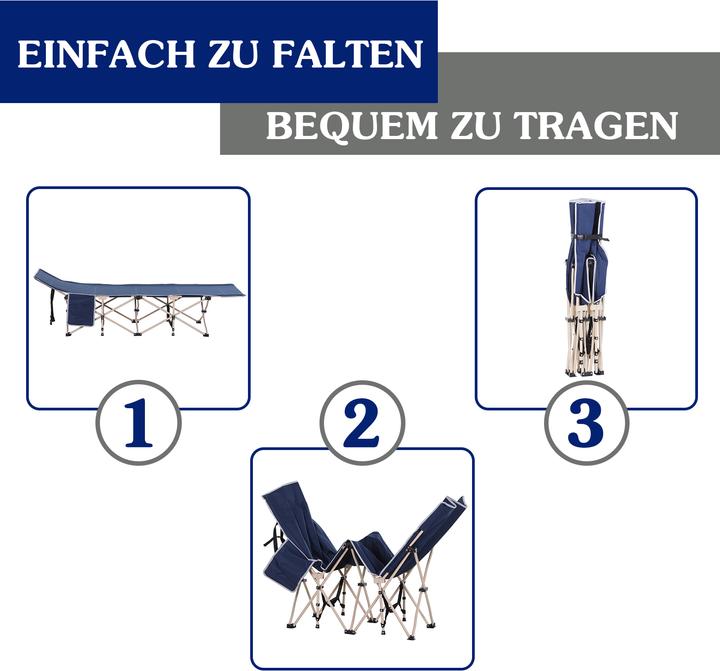 EINFACH ZU FALTEN

BEQUEM ZU TRAGEN

1

2

3