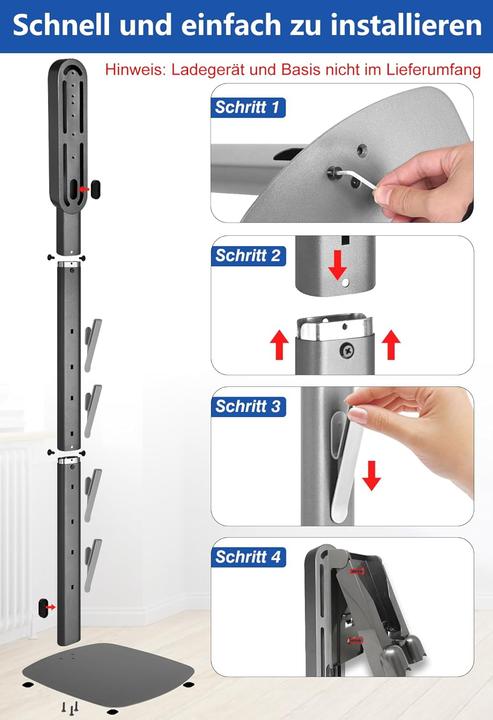 Schnell und einfach zu installieren

Hinweis: Ladegerät und Basis nicht im Lieferumfang

Schritt 1

Schritt 2

Schritt 3

Schritt 4