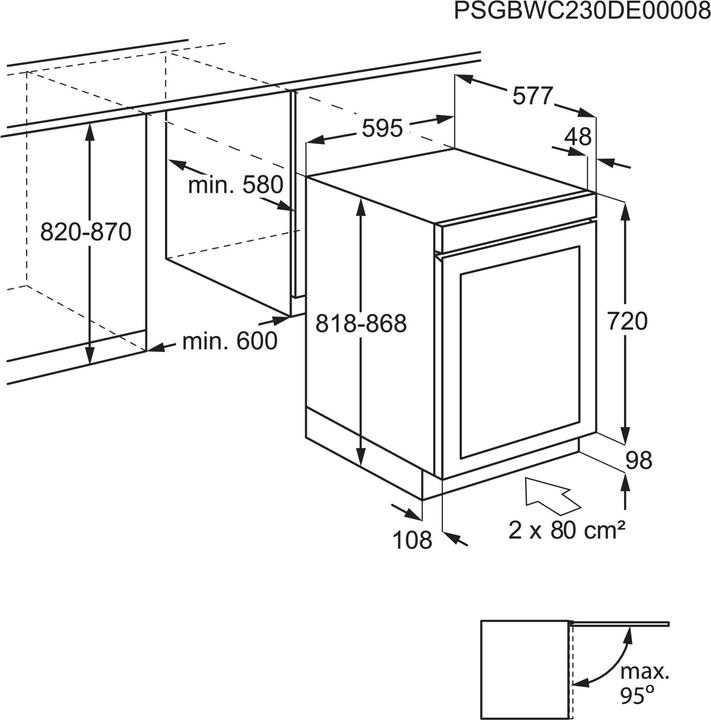 PSGBWC230DE00008

577

595

48

min. 580

820-870

818-868

720

min. 600

98

108

2 x 80 cm²

max. 95°